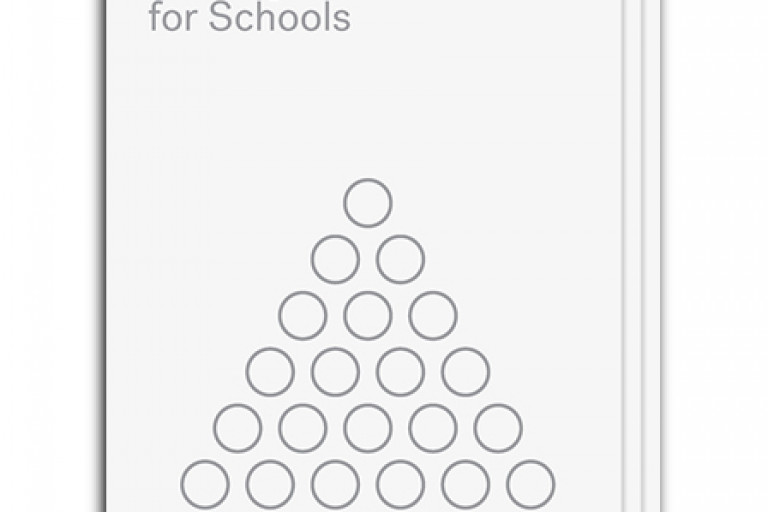 for Schools